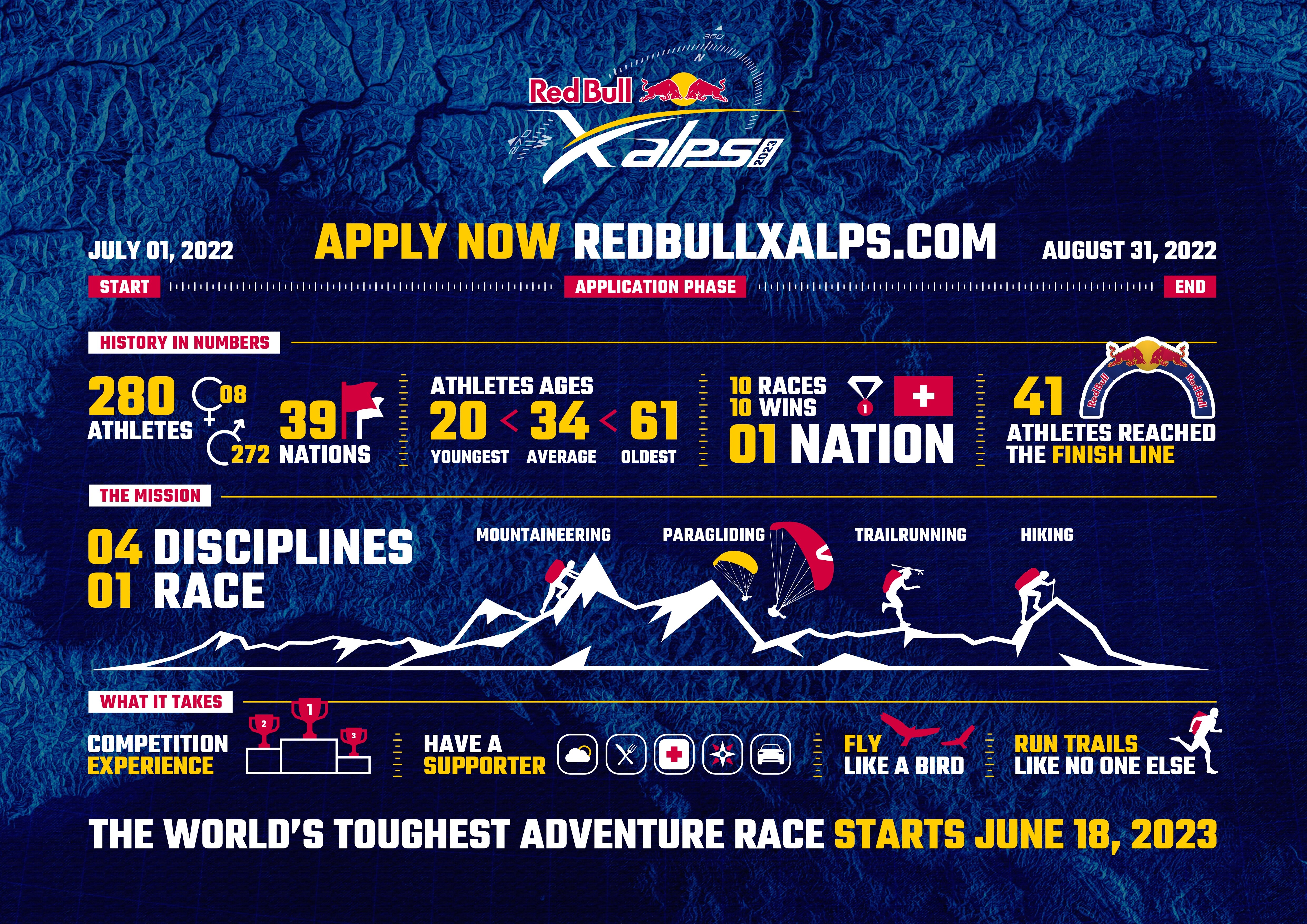 360
N
270
W
Red Bull
X alps
2023

JULY 01, 2022
APPLY NOW REDBULLXALPS.COM
AUGUST 31, 2022
START
APPLICATION PHASE
END

HISTORY IN NUMBERS

280 ATHLETES
08
272
39 NATIONS

ATHLETES AGES
20 < 34 < 61
YOUNGEST AVERAGE OLDEST

10 RACES
10 WINS
1
01 NATION

41
Red Bull
Red Bull
ATHLETES REACHED THE FINISH LINE

THE MISSION

04 DISCIPLINES
01 RACE

MOUNTAINEERING
PARAGLIDING
TRAILRUNNING
HIKING

WHAT IT TAKES

COMPETITION EXPERIENCE
2
1
3

HAVE A SUPPORTER

FLY LIKE A BIRD

RUN TRAILS LIKE NO ONE ELSE

THE WORLD'S TOUGHEST ADVENTURE RACE STARTS JUNE 18, 2023